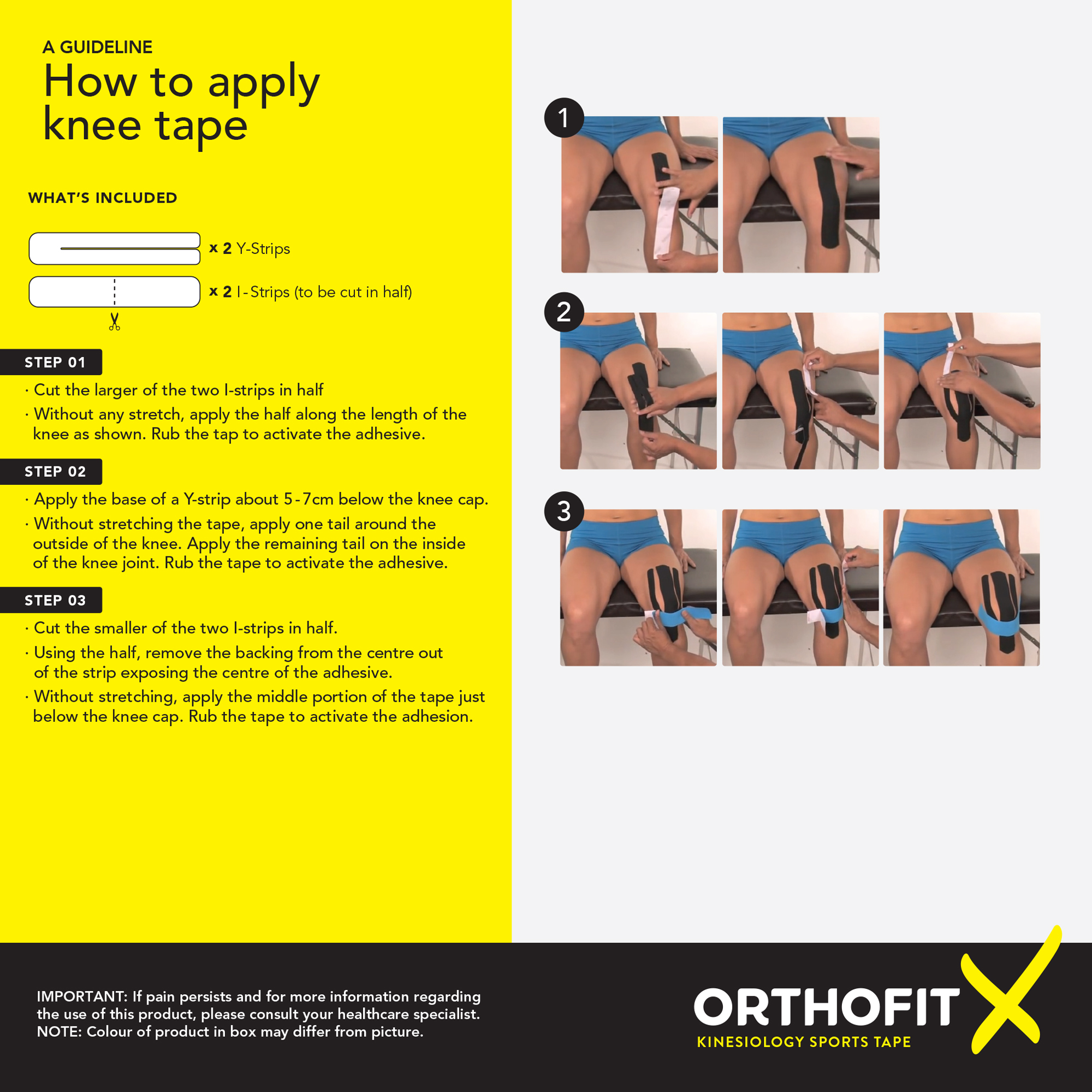 A GUIDELINE
How to apply knee tape

WHAT'S INCLUDED

x 2 Y-Strips

x 2 I-Strips (to be cut in half)

STEP 01

· Cut the larger of the two I-strips in half

· Without any stretch, apply the half along the length of the knee as shown. Rub the tap to activate the adhesive.

STEP 02

· Apply the base of a Y-strip about 5-7cm below the knee cap.

· Without stretching the tape, apply one tail around the outside of the knee. Apply the remaining tail on the inside of the knee joint. Rub the tape to activate the adhesive.

STEP 03

· Cut the smaller of the two I-strips in half.

· Using the half, remove the backing from the centre out of the strip exposing the centre of the adhesive.

· Without stretching, apply the middle portion of the tape just below the knee cap. Rub the tape to activate the adhesion.

1

2

3

IMPORTANT: If pain persists and for more information regarding the use of this product, please consult your healthcare specialist.
NOTE: Colour of product in box may differ from picture.

ORTHOFIT X
KINESIOLOGY SPORTS TAPE