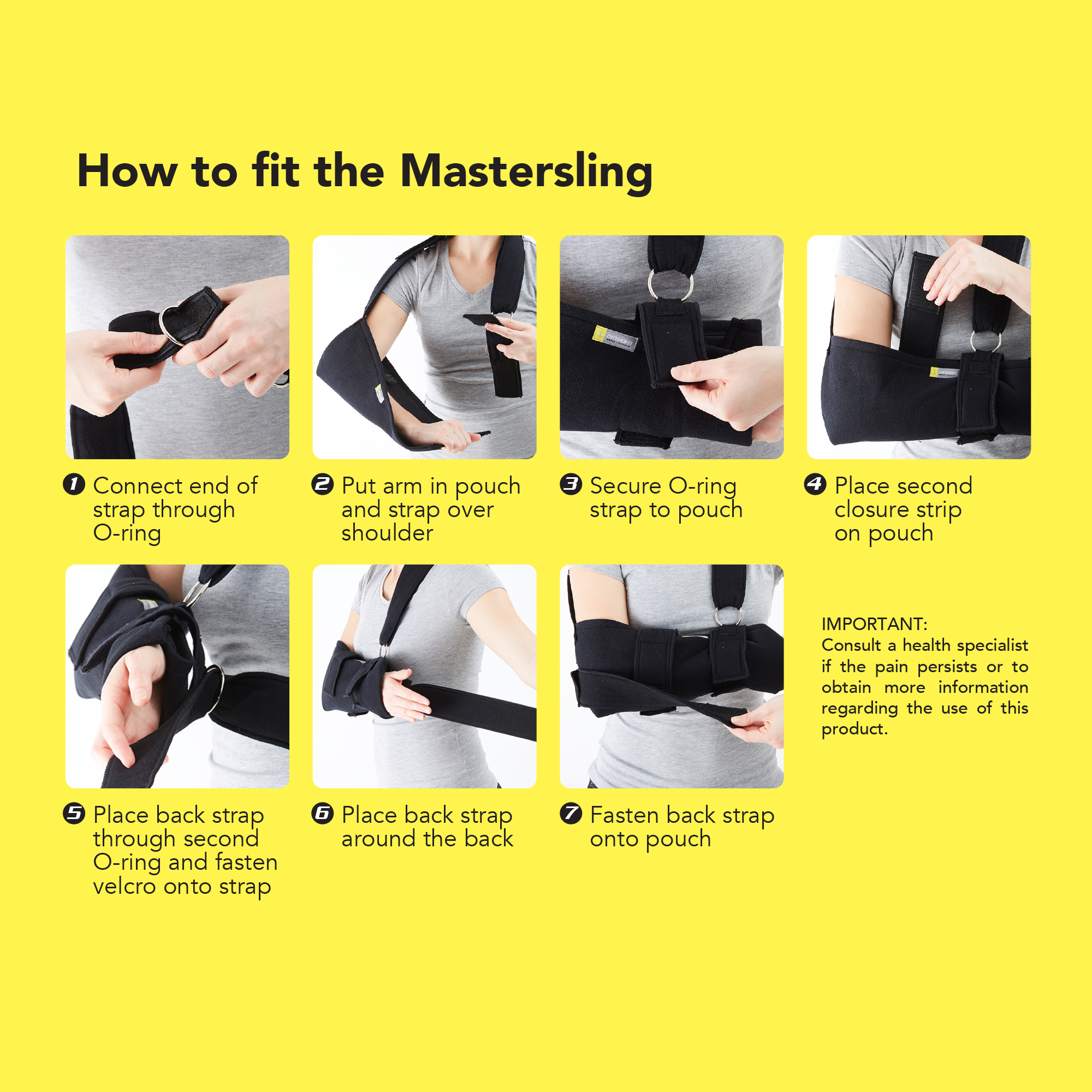 How to fit the Mastersling

1 Connect end of strap through O-ring

2 Put arm in pouch and strap over shoulder

3 Secure O-ring strap to pouch

4 Place second closure strip on pouch

5 Place back strap through second O-ring and fasten velcro onto strap

6 Place back strap around the back

7 Fasten back strap onto pouch

IMPORTANT:
Consult a health specialist if the pain persists or to obtain more information regarding the use of this product.